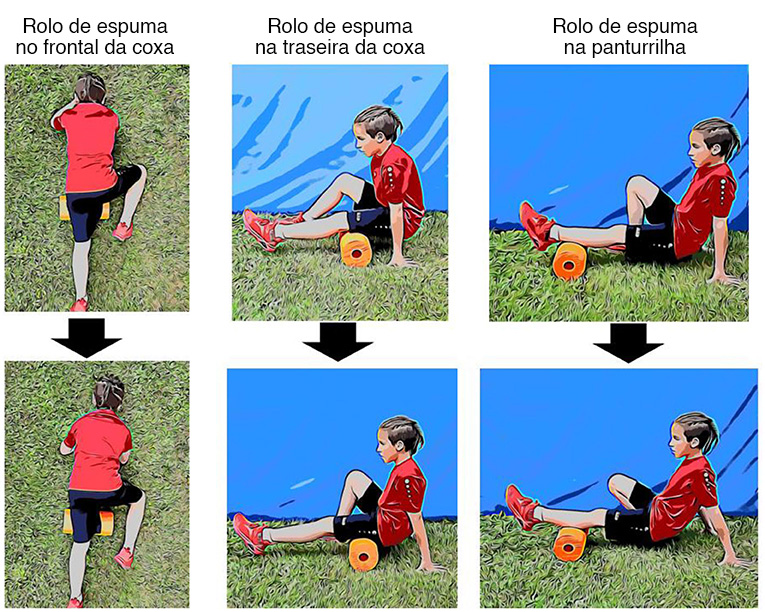 Rolo de espuma no frontal da coxa

Rolo de espuma na traseira da coxa

Rolo de espuma na panturrilha